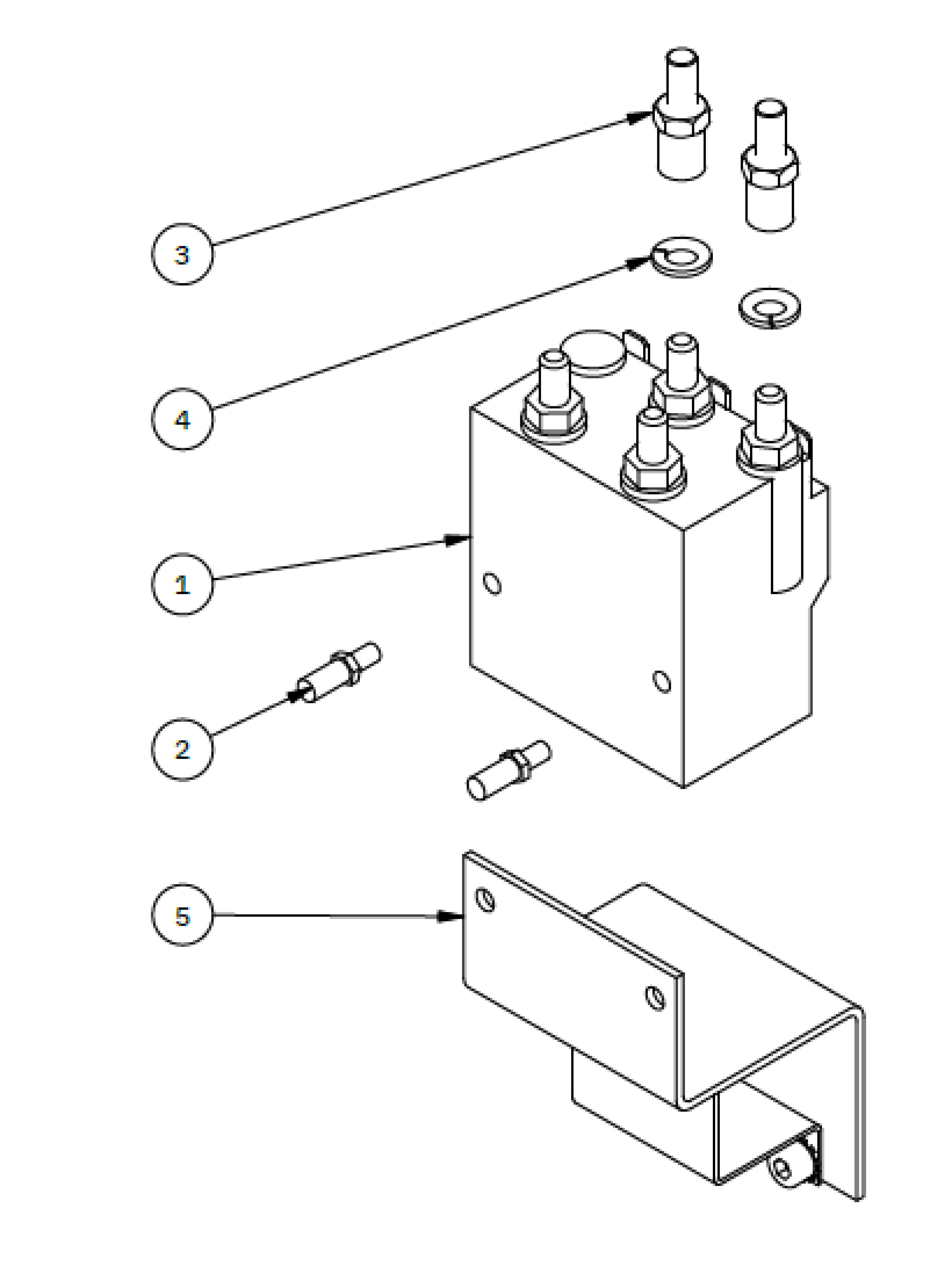 3

4

1

2

5