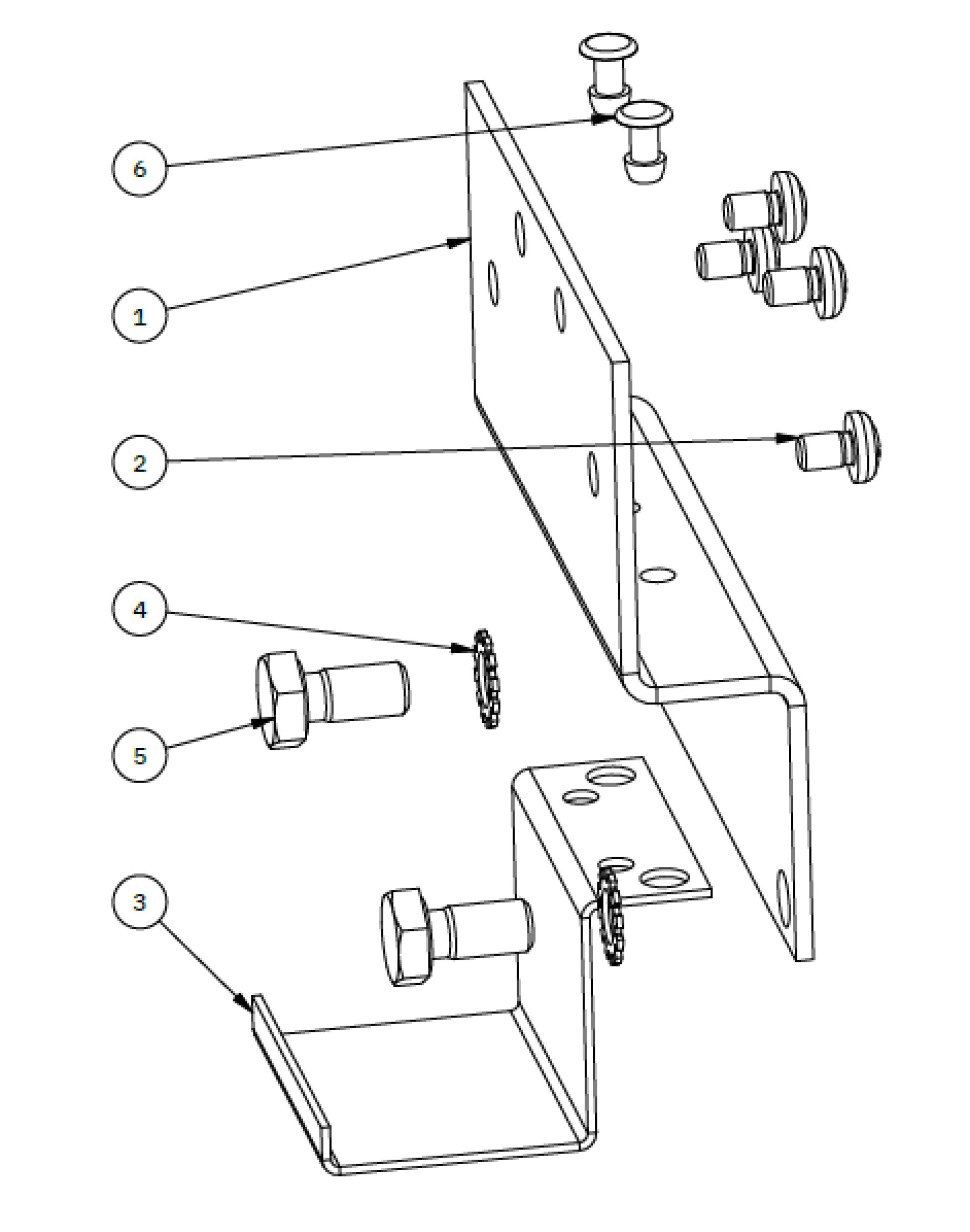 6
1
2
4
5
3