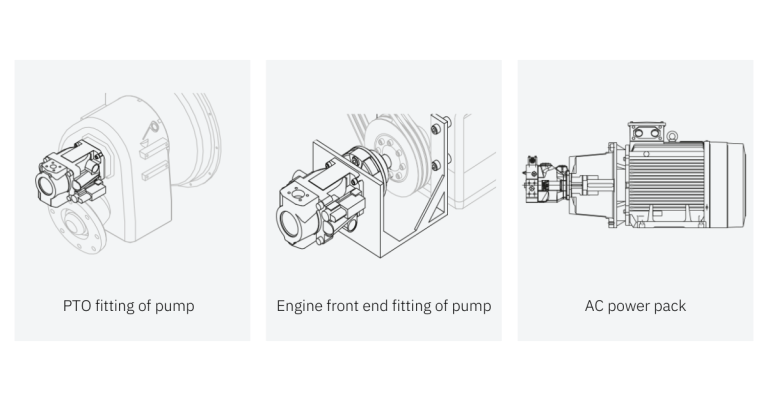 PTO fitting of pump

Engine front end fitting of pump

AC power pack